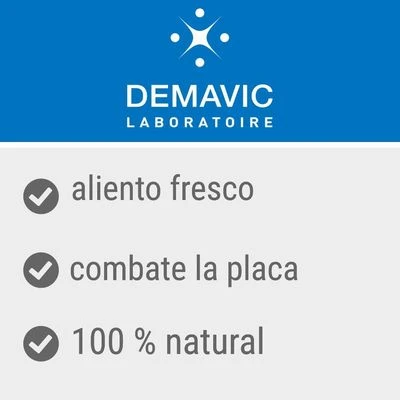 DEMAVIC
LABORATOIRE

✓ aliento fresco

✓ combate la placa

✓ 100 % natural